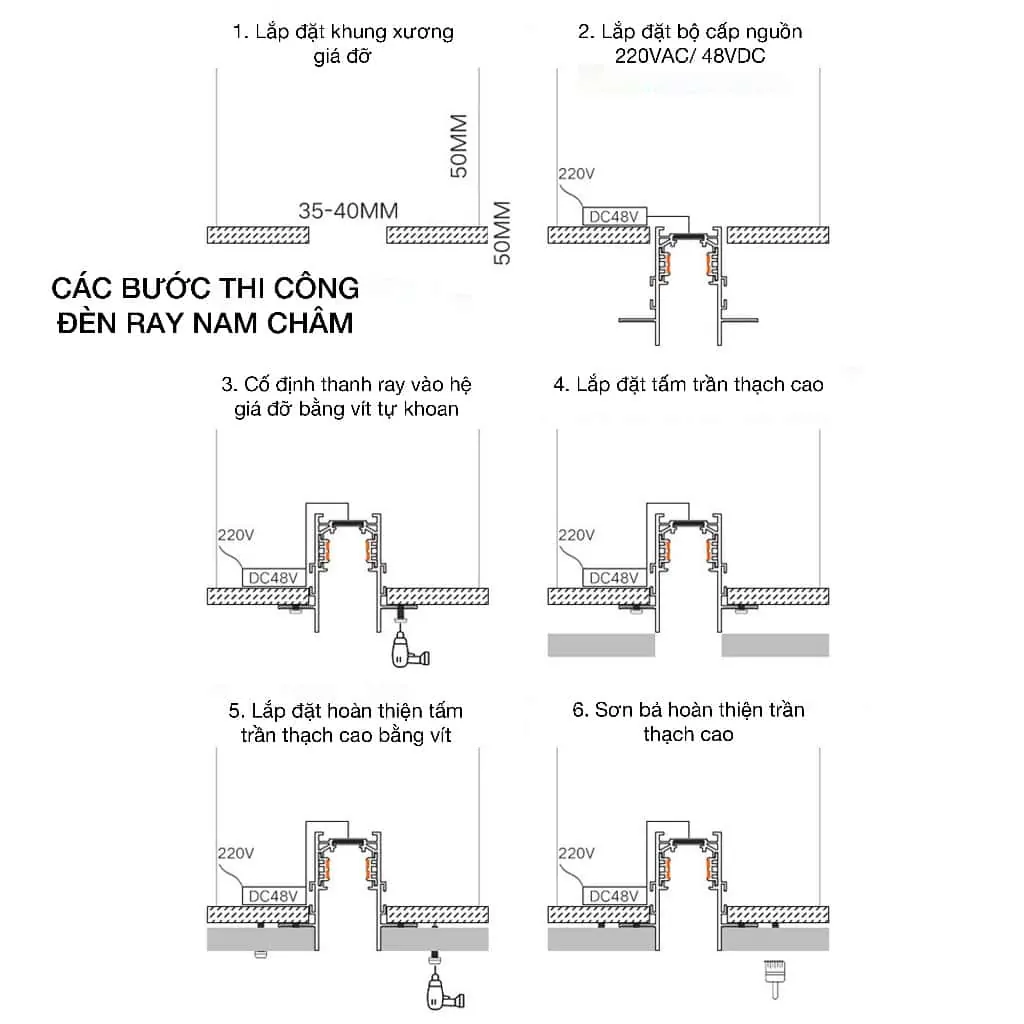 1. Lắp đặt khung xương giá đỡ

50MM

35-40MM

50MM

2. Lắp đặt bộ cấp nguồn 220VAC/ 48VDC

220V

DC48V

CÁC BƯỚC THI CÔNG ĐÈN RAY NAM CHÂM

3. Cố định thanh ray vào hệ giá đỡ bằng vít tự khoan

220V

DC48V

4. Lắp đặt tấm trần thạch cao

220V

DC48V

5. Lắp đặt hoàn thiện tấm trần thạch cao bằng vít

220V

DC48V

6. Sơn bả hoàn thiện trần thạch cao

220V

DC48V