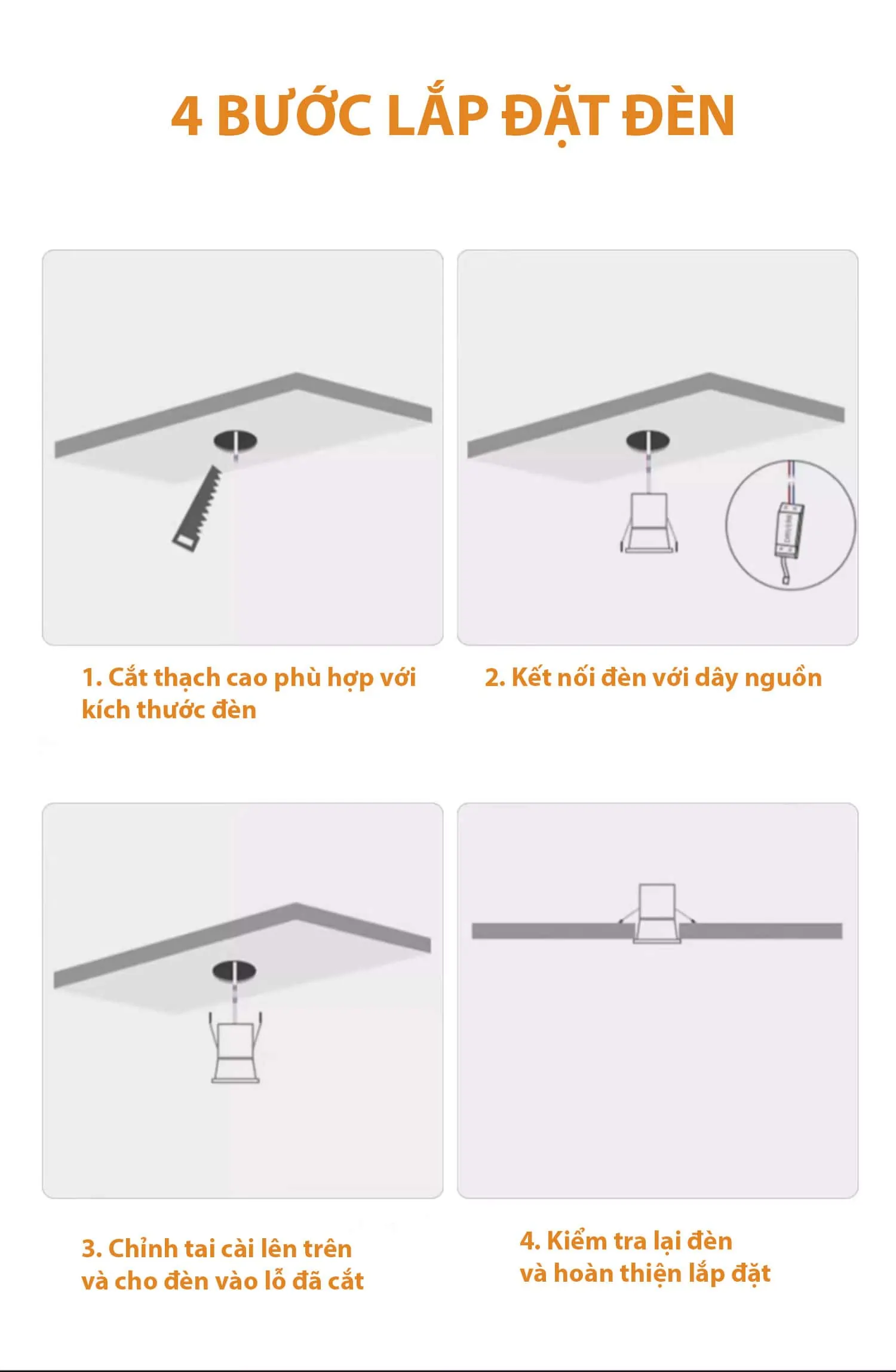 4 BƯỚC LẮP ĐẶT ĐÈN

1. Cắt thạch cao phù hợp với kích thước đèn

2. Kết nối đèn với dây nguồn

3. Chỉnh tai cài lên trên và cho đèn vào lỗ đã cắt

4. Kiểm tra lại đèn và hoàn thiện lắp đặt